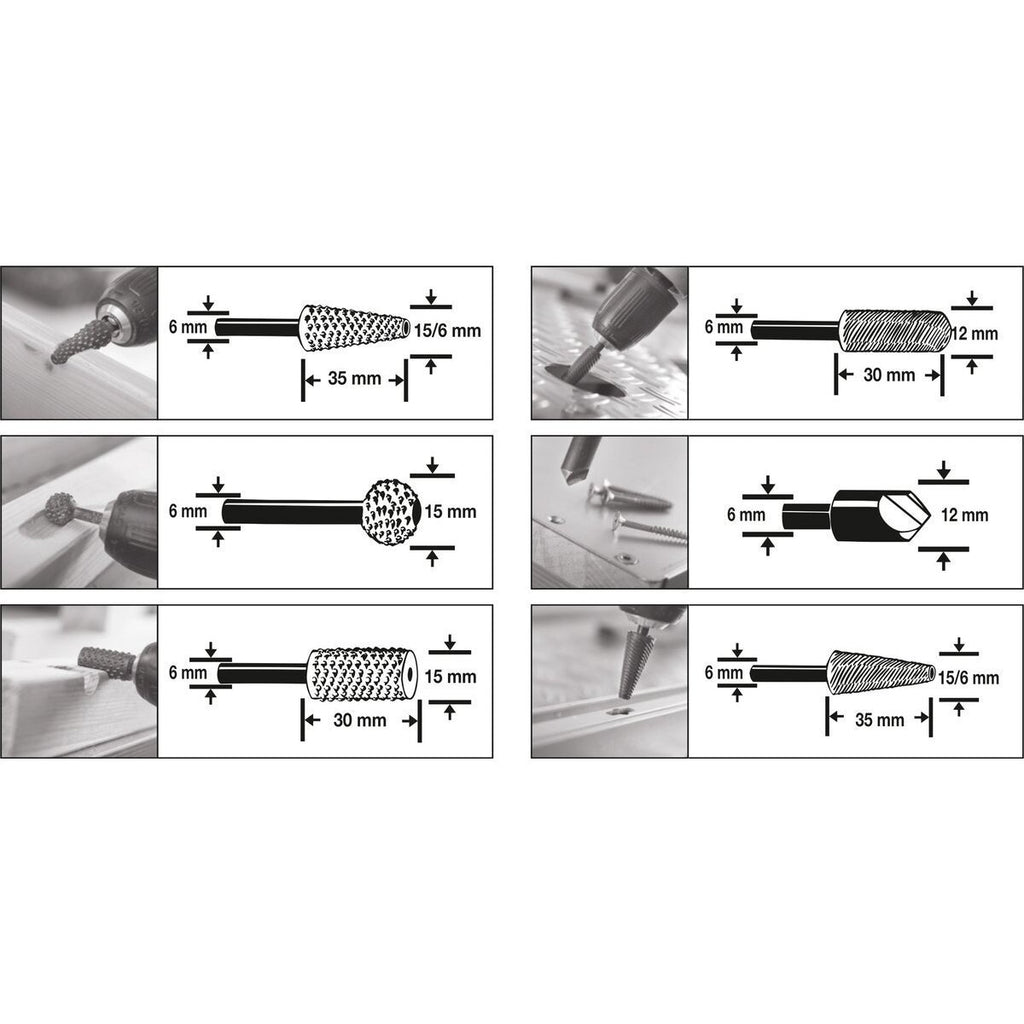 6 mm
15/6 mm
35 mm

6 mm
15 mm

6 mm
15 mm
30 mm

6 mm
12 mm
30 mm

6 mm
12 mm

6 mm
15/6 mm
35 mm