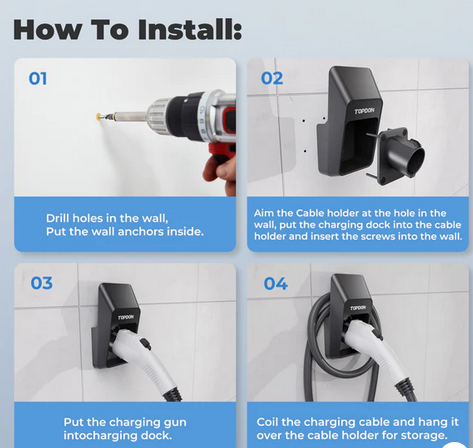 How To Install:

01

Drill holes in the wall,
Put the wall anchors inside.

02

TOPDON

Aim the Cable holder at the hole in the wall, put the charging dock into the cable holder and insert the screws into the wall.

03

TOPDON

Put the charging gun intocharging dock.

04

TOPDON

Coil the charging cable and hang it over the cable holder for storage.