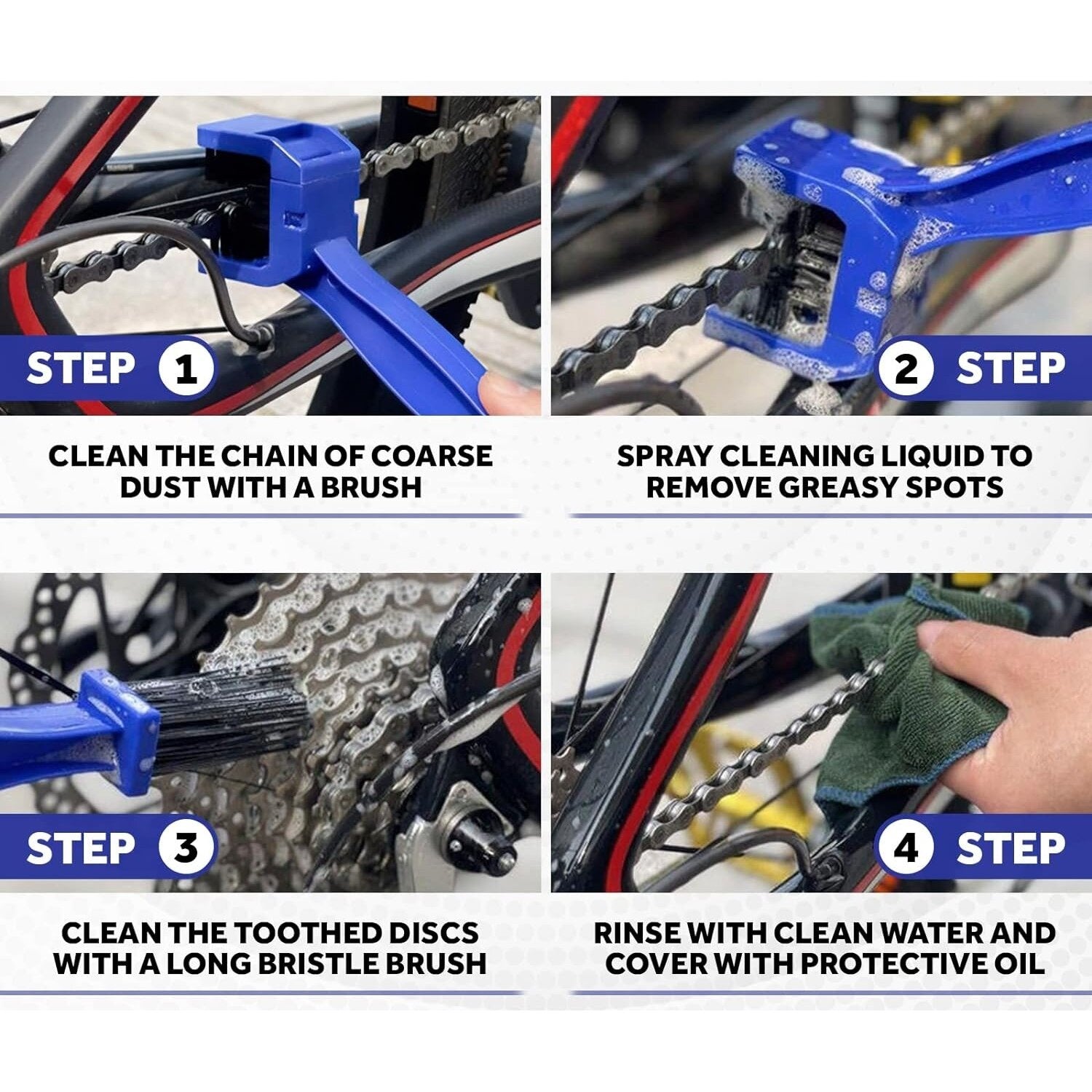 STEP 1

CLEAN THE CHAIN OF COARSE DUST WITH A BRUSH

2 STEP

SPRAY CLEANING LIQUID TO REMOVE GREASY SPOTS

STEP 3

CLEAN THE TOOTHED DISCS WITH A LONG BRISTLE BRUSH

4 STEP

RINSE WITH CLEAN WATER AND COVER WITH PROTECTIVE OIL